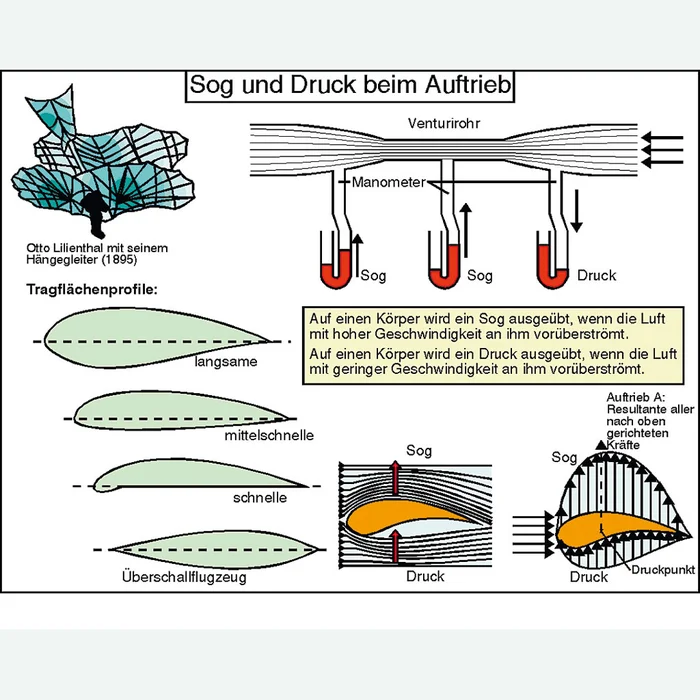 Sog und Druck beim Auftrieb

Otto Lilienthal mit seinem Hängegleiter (1895)

Venturirohr

Manometer

Sog

Sog

Druck

Tragflächenprofile:

langsame

mittelschnelle

schnelle

Überschallflugzeug

Auf einen Körper wird ein Sog ausgeübt, wenn die Luft mit hoher Geschwindigkeit an ihm vorüberströmt.

Auf einen Körper wird ein Druck ausgeübt, wenn die Luft mit geringer Geschwindigkeit an ihm vorüberströmt.

Sog

Druck

Auftrieb A: Resultante aller nach oben gerichteten Kräfte

Sog

Druck

Druckpunkt